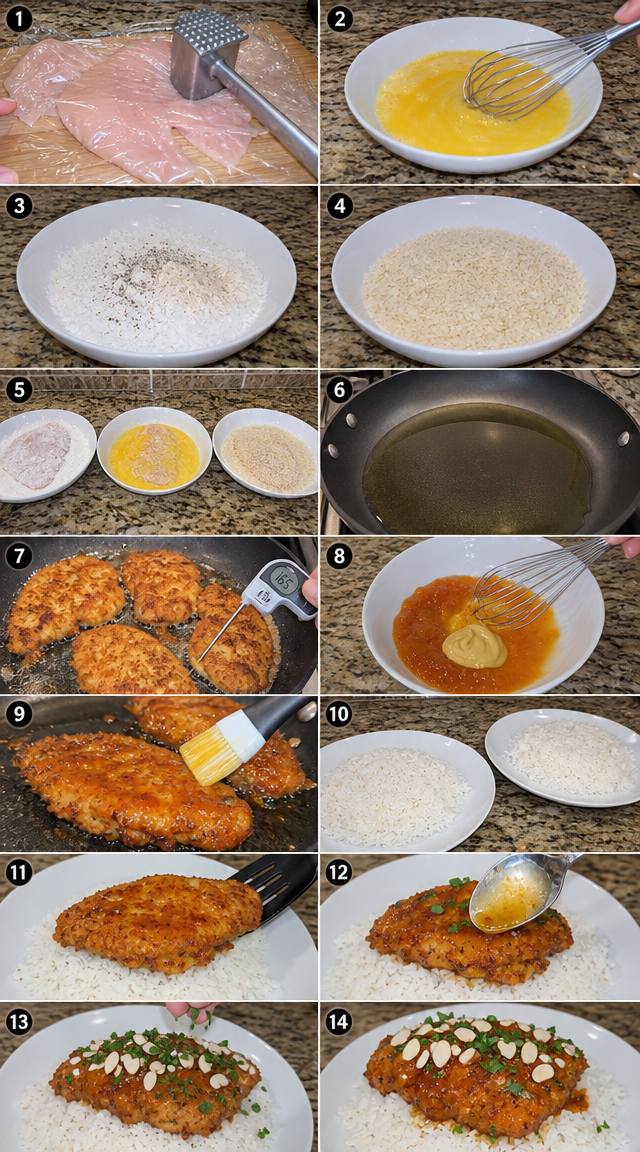 1
2
3
4
5
6
7
165
8
9
10
11
12
13
14